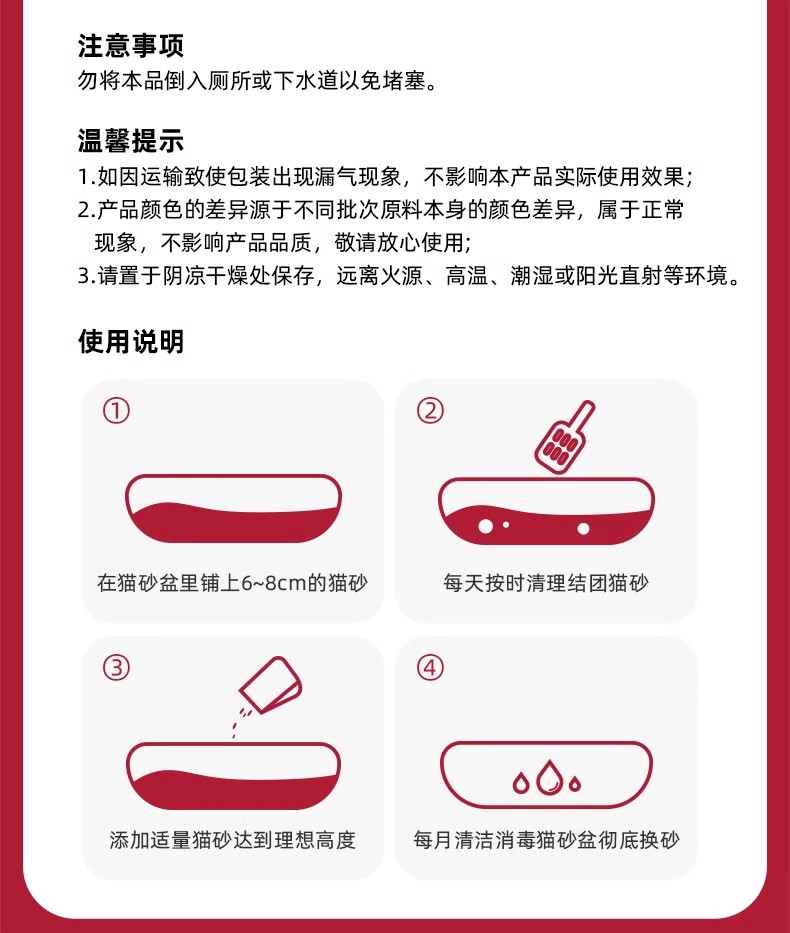 注意事项
勿将本品倒入厕所或下水道以免堵塞。

温馨提示
1.如因运输致使包装出现漏气现象，不影响本产品实际使用效果；
2.产品颜色的差异源于不同批次原料本身的颜色差异，属于正常现象，不影响产品品质，敬请放心使用；
3.请置于阴凉干燥处保存，远离火源、高温、潮湿或阳光直射等环境。

使用说明

①
在猫砂盆里铺上6~8cm的猫砂

②
每天按时清理结团猫砂

③
添加适量猫砂达到理想高度

④
每月清洁消毒猫砂盆彻底换砂