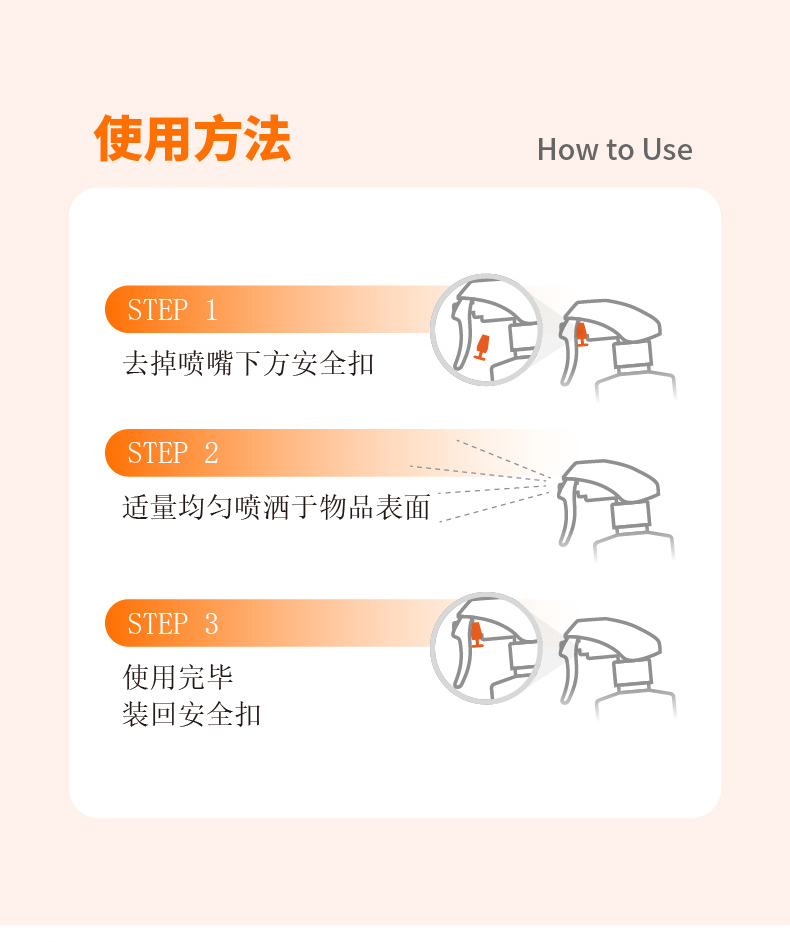 使用方法

How to Use

STEP 1

去掉喷嘴下方安全扣

STEP 2

适量均匀喷洒于物品表面

STEP 3

使用完毕
装回安全扣